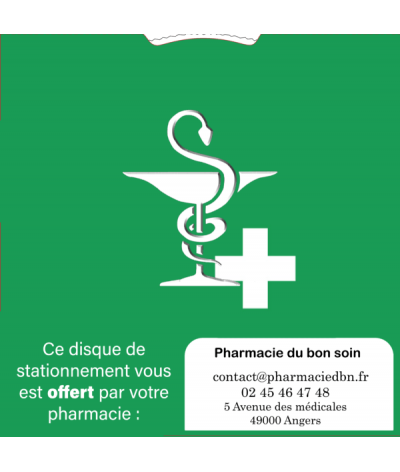 Ce disque de stationnement vous est offert par votre pharmacie :

Pharmacie du bon soin

contact@pharmaciedbn.fr
02 45 46 47 48
5 Avenue des médicales
49000 Angers